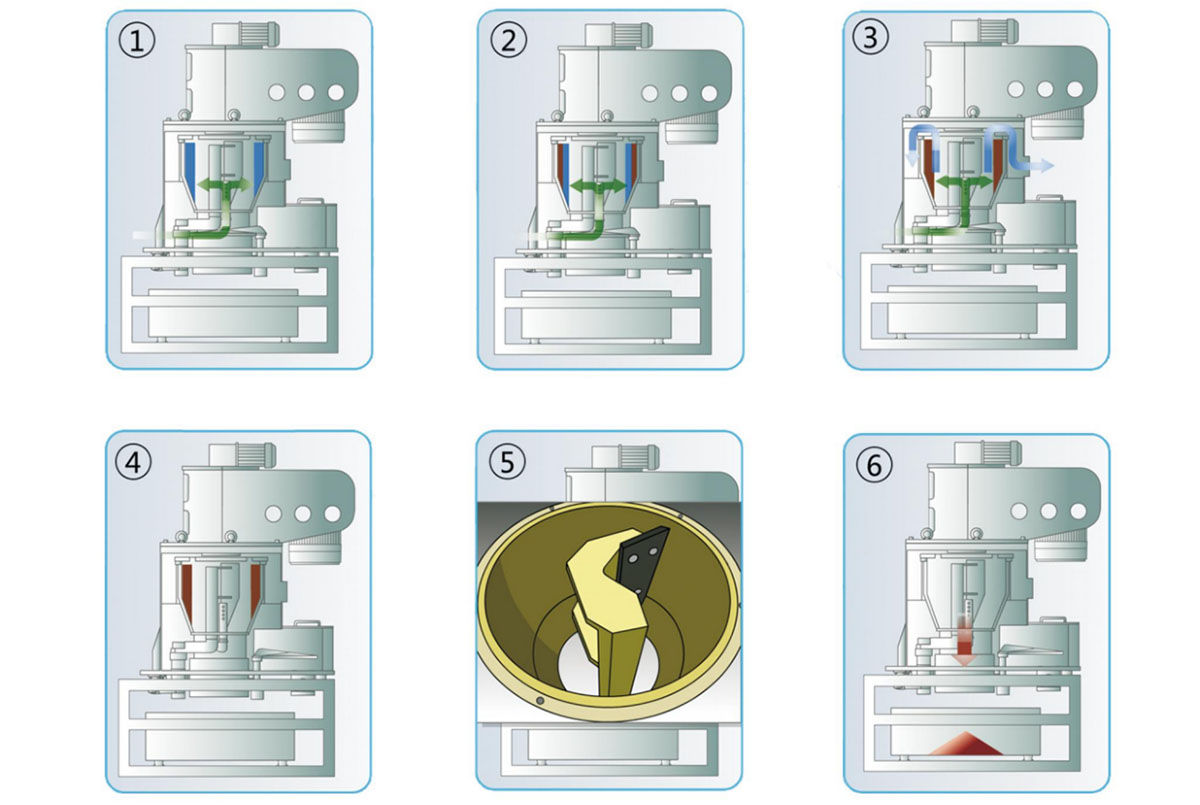 ①

②

③

④

⑤

⑥