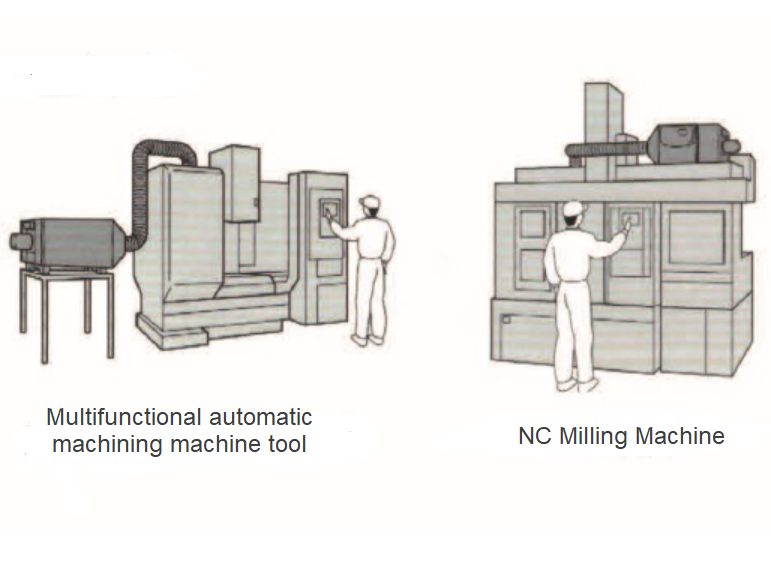 Multifunctional automatic machining machine tool

NC Milling Machine